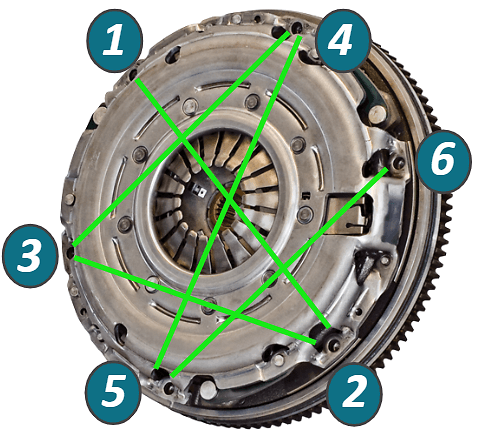 1
4
6
3
5
2